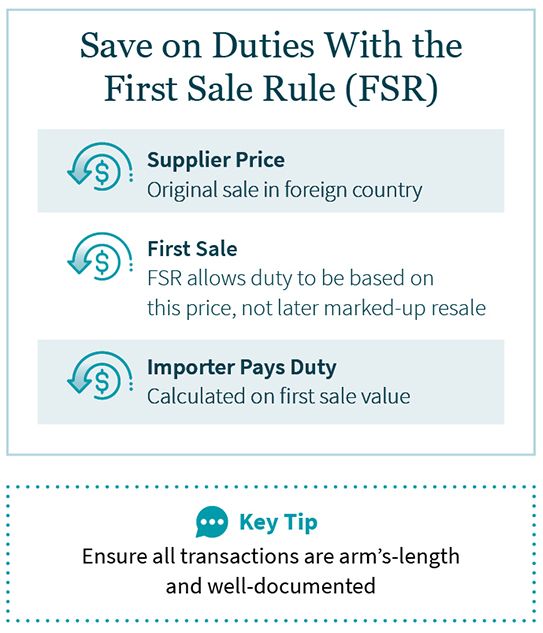 Save on Duties With the First Sale Rule (FSR)

Supplier Price
Original sale in foreign country

First Sale
FSR allows duty to be based on this price, not later marked-up resale

Importer Pays Duty
Calculated on first sale value

Key Tip
Ensure all transactions are arm's-length and well-documented