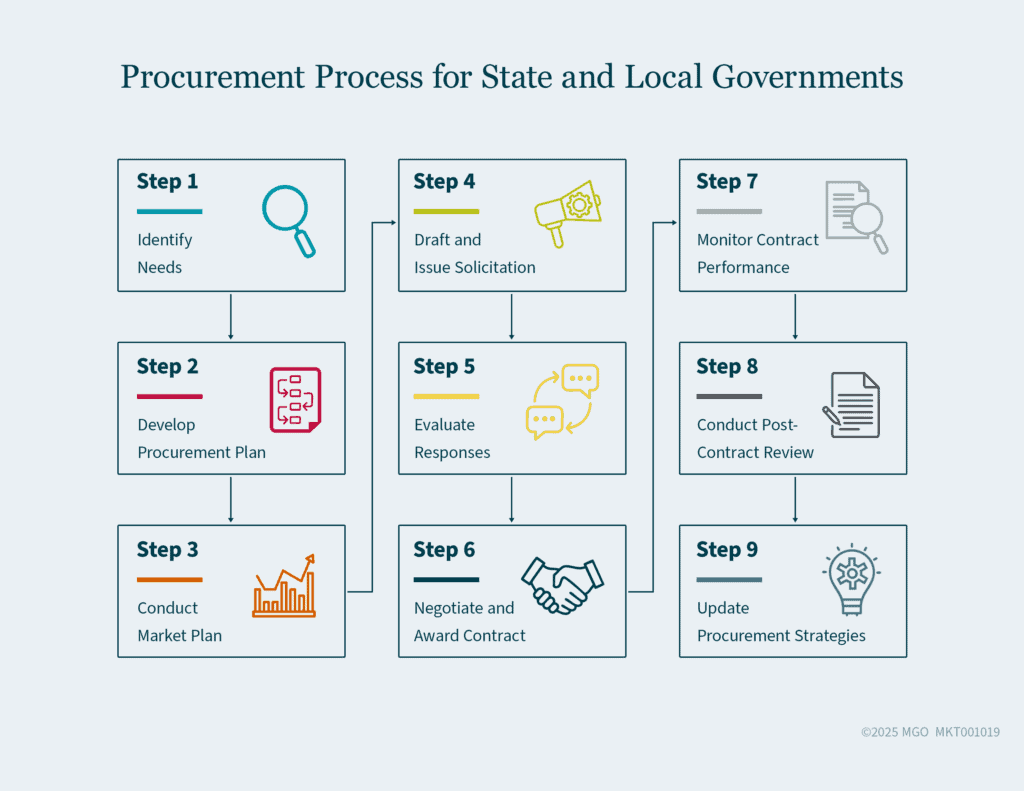 Procurement Process for State and Local Governments

Step 1
Identify Needs

Step 2
Develop Procurement Plan

Step 3
Conduct Market Plan

Step 4
Draft and Issue Solicitation

Step 5
Evaluate Responses

Step 6
Negotiate and Award Contract

Step 7
Monitor Contract Performance

Step 8
Conduct Post-Contract Review

Step 9
Update Procurement Strategies

©2025 MGO MKT001019