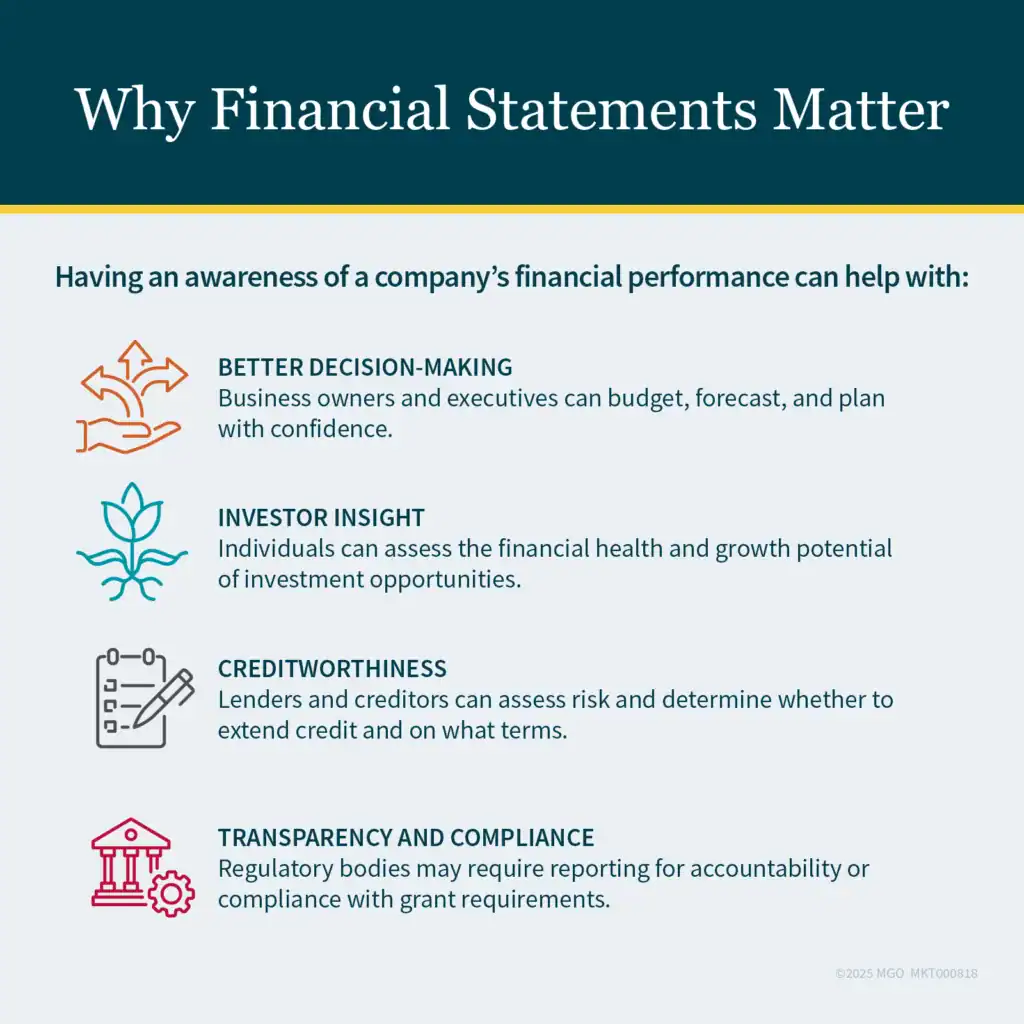 Why Financial Statements Matter

Having an awareness of a company's financial performance can help with:

BETTER DECISION-MAKING
Business owners and executives can budget, forecast, and plan with confidence.

INVESTOR INSIGHT
Individuals can assess the financial health and growth potential of investment opportunities.

CREDITWORTHINESS
Lenders and creditors can assess risk and determine whether to extend credit and on what terms.

TRANSPARENCY AND COMPLIANCE
Regulatory bodies may require reporting for accountability or compliance with grant requirements.

©2025 MGO MKT000818