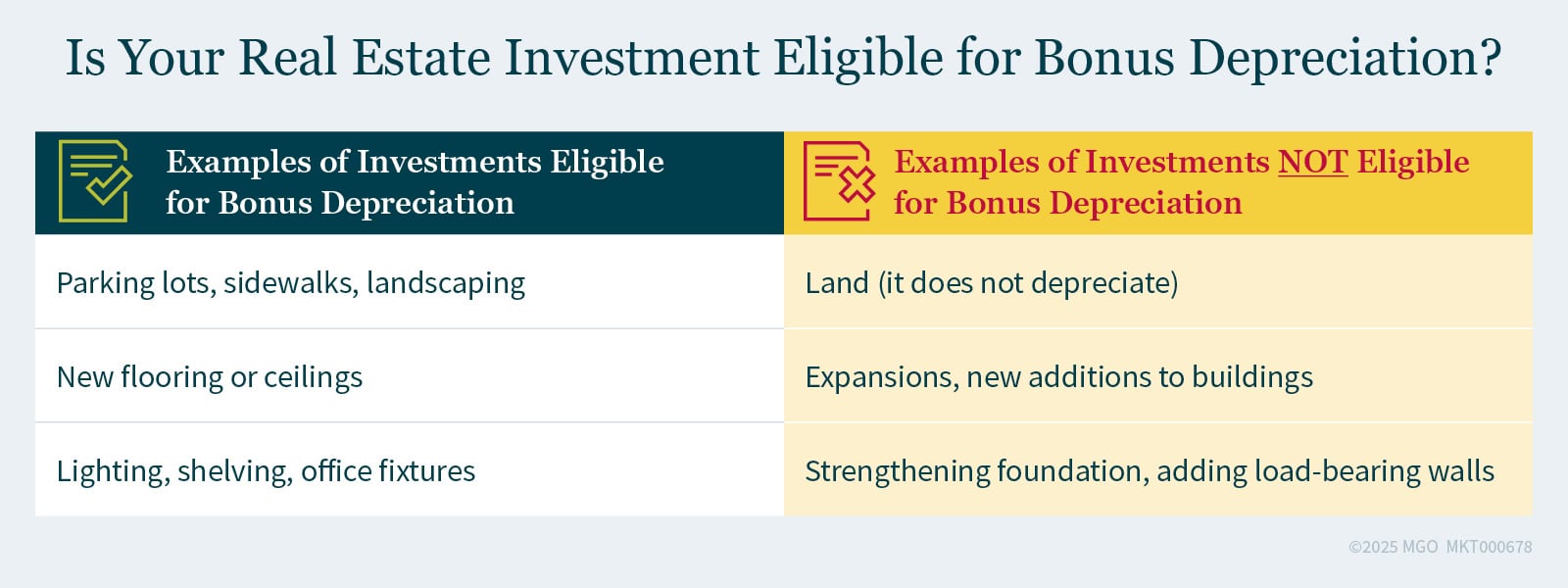 Is Your Real Estate Investment Eligible for Bonus Depreciation?

| Examples of Investments Eligible for Bonus Depreciation | Examples of Investments NOT Eligible for Bonus Depreciation |
|---|---|
| Parking lots, sidewalks, landscaping | Land (it does not depreciate) |
| New flooring or ceilings | Expansions, new additions to buildings |
| Lighting, shelving, office fixtures | Strengthening foundation, adding load-bearing walls |

©2025 MGO MKT000678