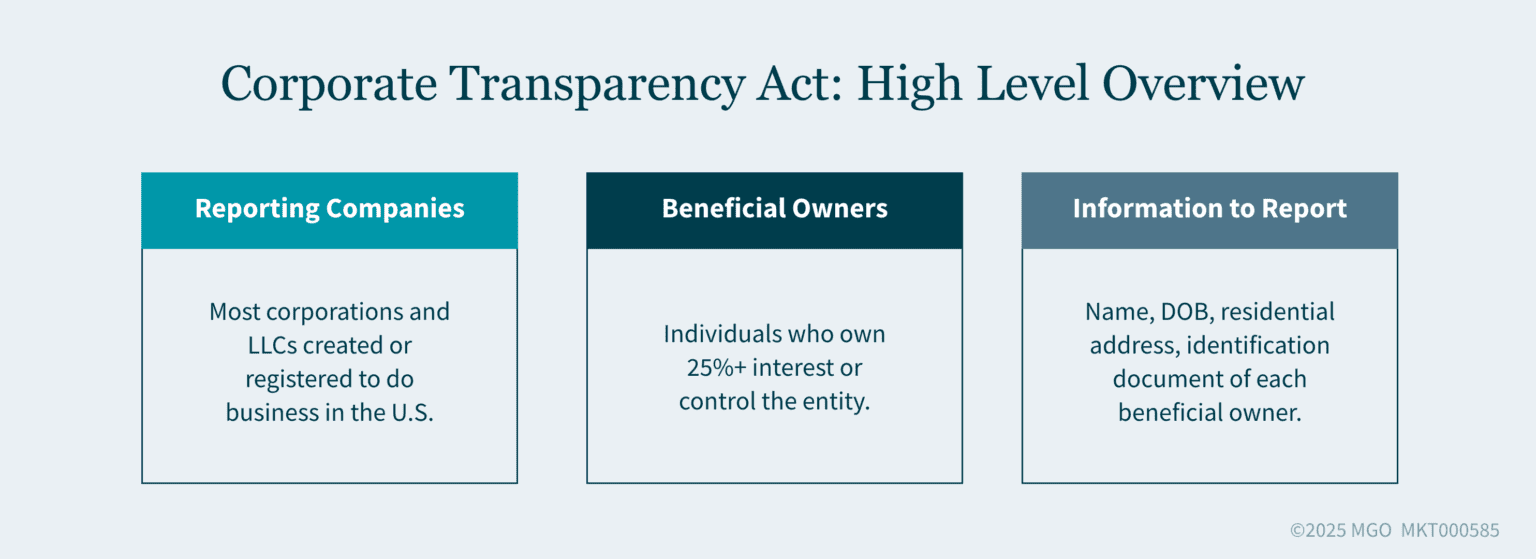 Corporate Transparency Act: High Level Overview

Reporting Companies

Most corporations and LLCs created or registered to do business in the U.S.

Beneficial Owners

Individuals who own 25%+ interest or control the entity.

Information to Report

Name, DOB, residential address, identification document of each beneficial owner.

©2025 MGO MKT000585