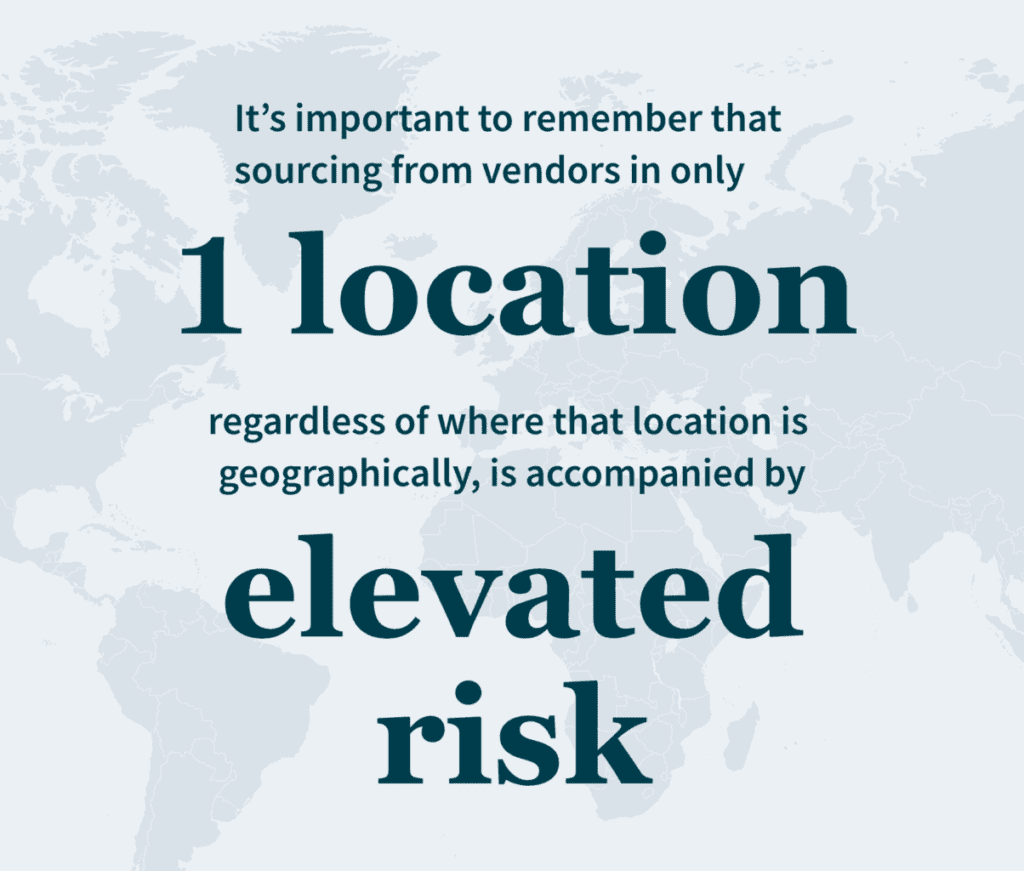 It’s important to remember that sourcing from vendors in only

1 location

regardless of where that location is geographically, is accompanied by

elevated risk