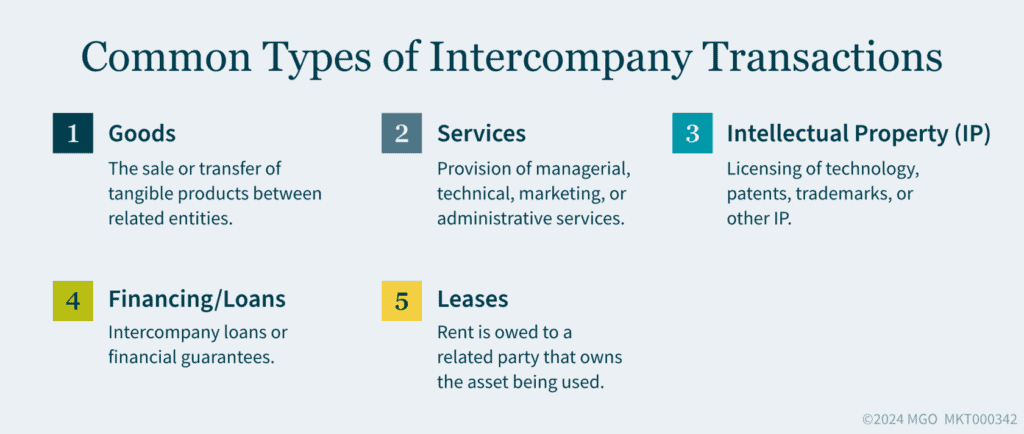 Common Types of Intercompany Transactions

1 Goods
The sale or transfer of tangible products between related entities.

2 Services
Provision of managerial, technical, marketing, or administrative services.

3 Intellectual Property (IP)
Licensing of technology, patents, trademarks, or other IP.

4 Financing/Loans
Intercompany loans or financial guarantees.

5 Leases
Rent is owed to a related party that owns the asset being used.

©2024 MGO MKT000342